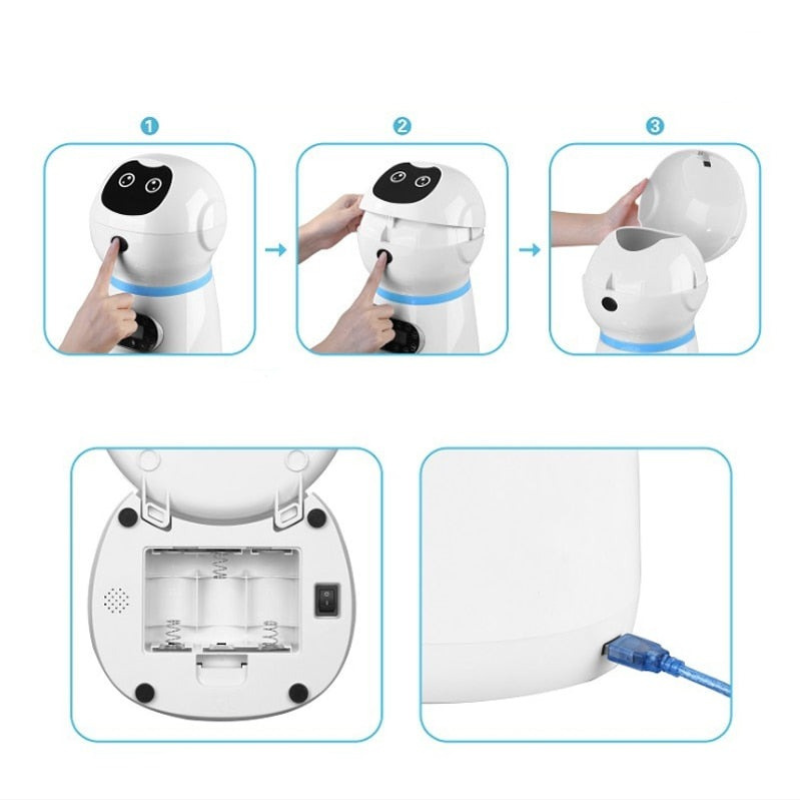 1

2

3