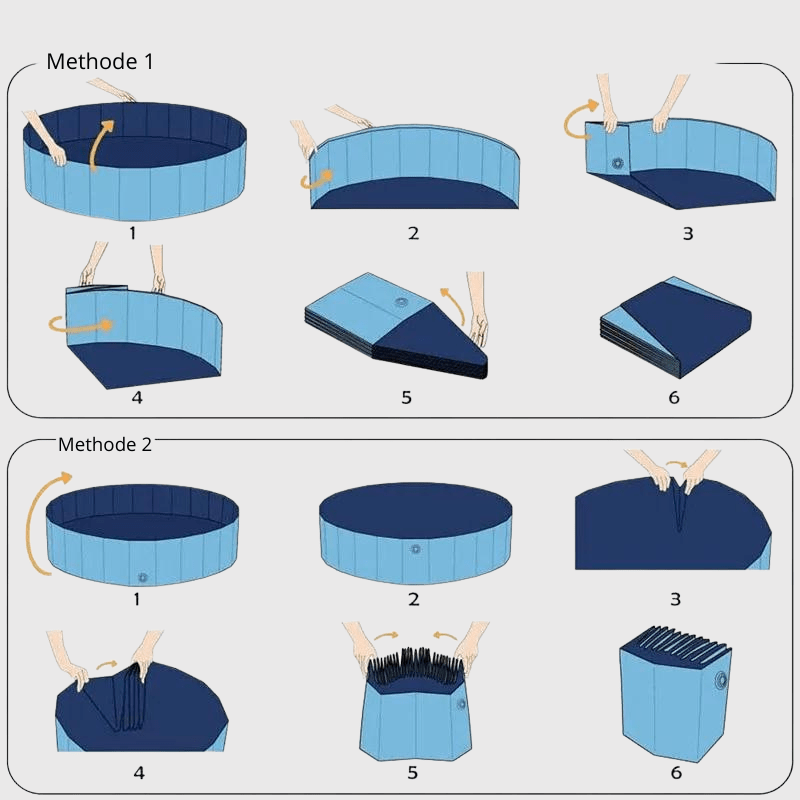 Methode 1

1

2

3

4

5

6

Methode 2

1

2

3

4

5

6