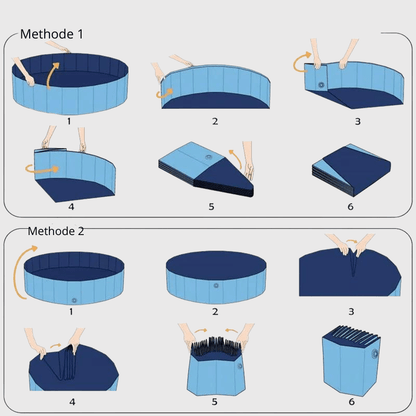 Methode 1

1

2

3

4

5

6

Methode 2

1

2

3

4

5

6